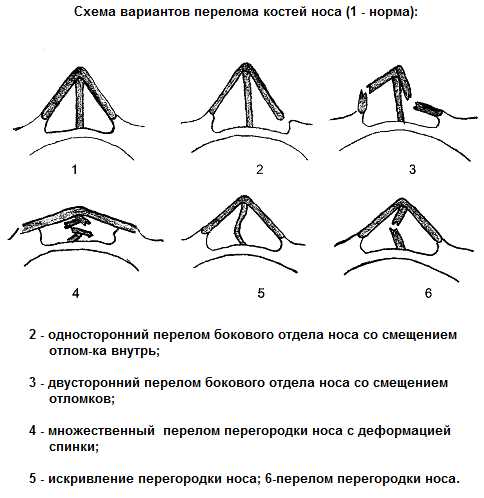 Схема вариантов перелома костей носа (1 - норма):

1

2

3

4

5

6

2 - односторонний перелом бокового отдела носа со смещением отлом-ка внутрь;

3 - двусторонний перелом бокового отдела носа со смещением отломков;

4 - множественный перелом перегородки носа с деформацией спинки;

5 - искривление перегородки носа; 6-перелом перегородки носа.