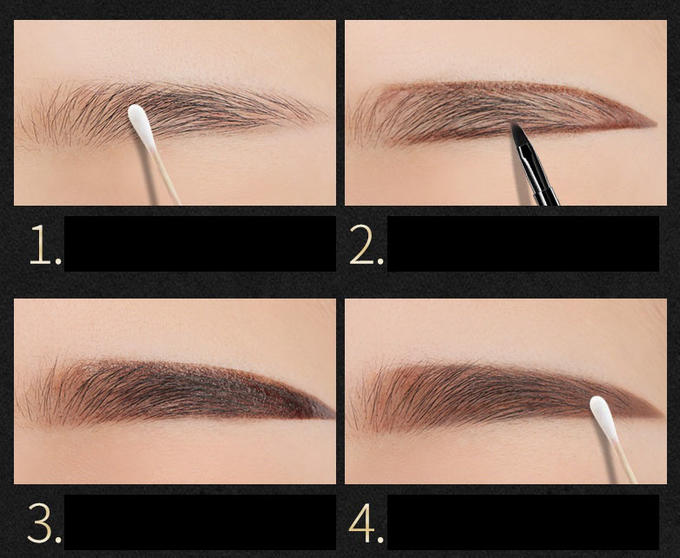 1.

2.

3.

4.